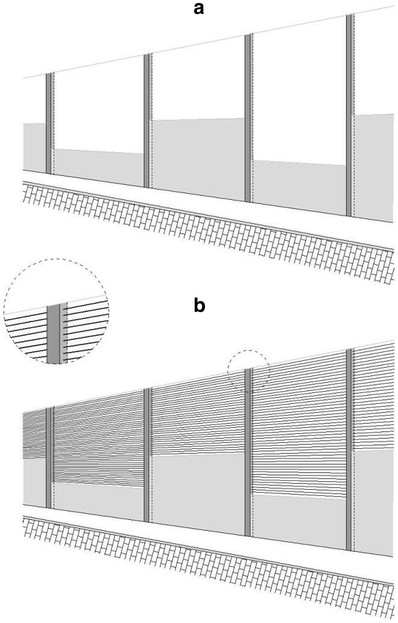 a

b